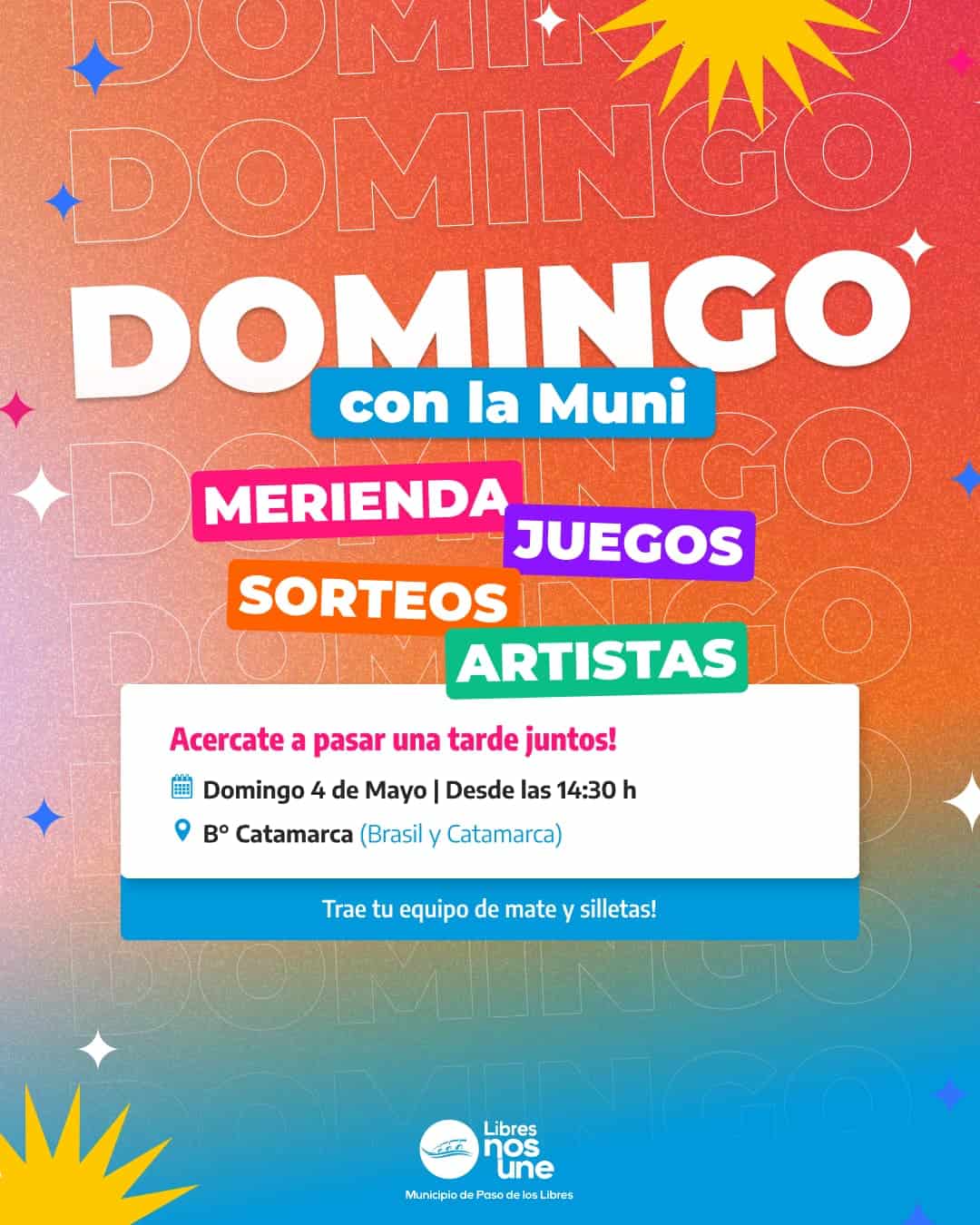 DOMINGO

con la Muni

MERIENDA
JUEGOS
SORTEOS
ARTISTAS

Acercate a pasar una tarde juntos!

Domingo 4 de Mayo | Desde las 14:30 h

B° Catamarca (Brasil y Catamarca)

Trae tu equipo de mate y silletas!

Libres nos une
Municipio de Paso de los Libres

DOMINGO